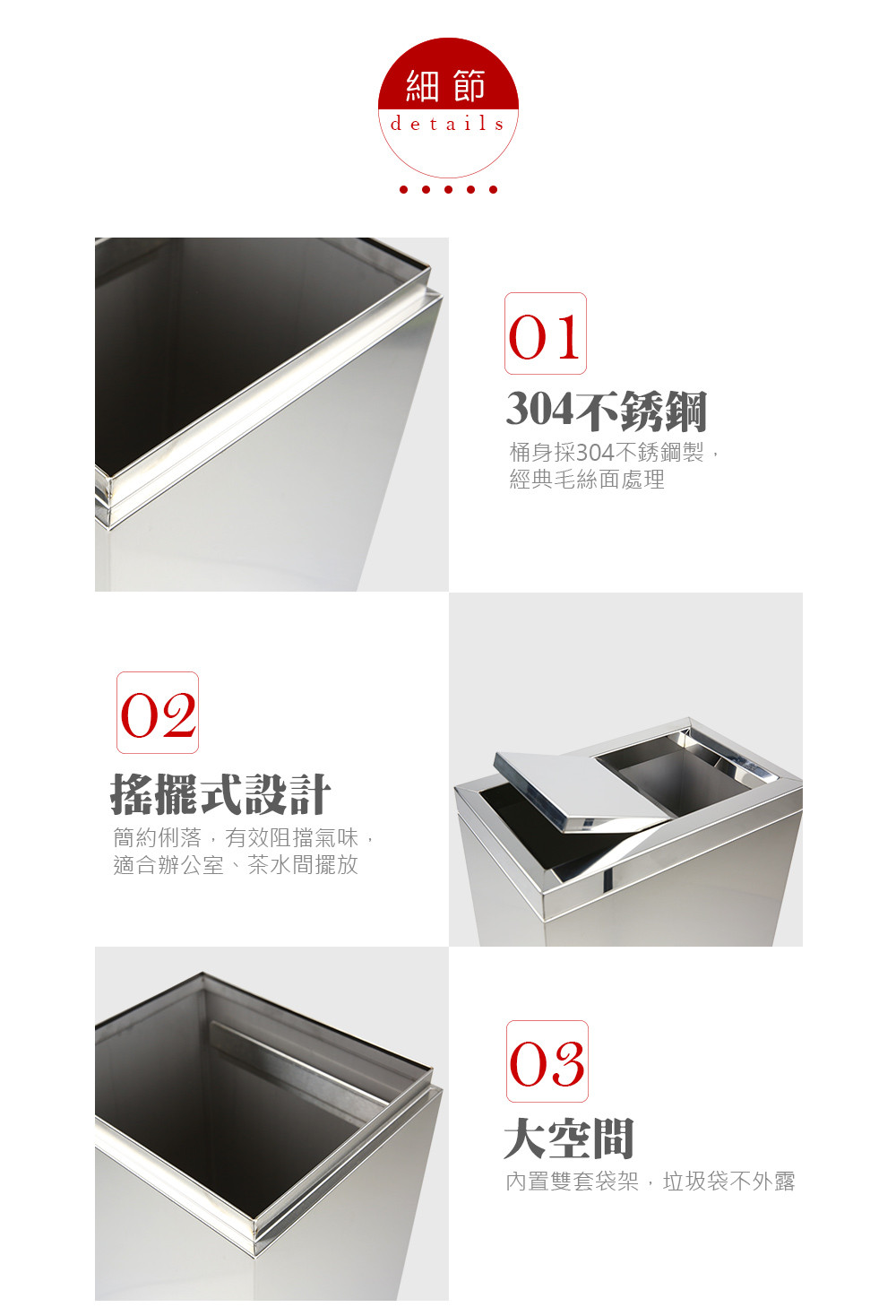 細節
details

01
304不銹鋼
桶身採304不銹鋼製，
經典毛絲面處理

02
搖擺式設計
簡約俐落，有效阻擋氣味，
適合辦公室、茶水間擺放

03
大空間
內置雙套袋架，垃圾袋不外露