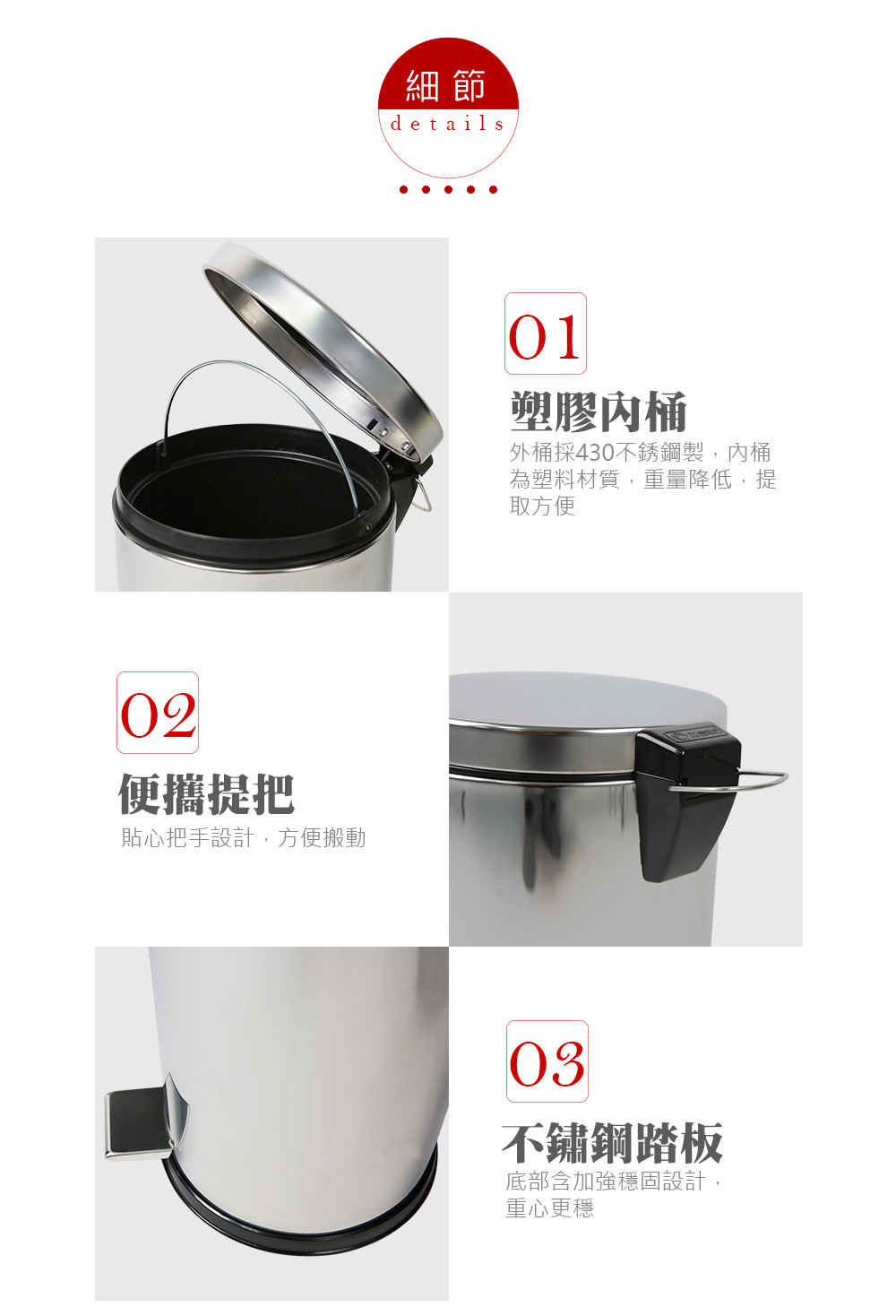 細節
details

01
塑膠內桶
外桶採430不銹鋼製，內桶為塑料材質，重量降低，提取方便

02
便攜提把
貼心把手設計，方便搬動

03
不鏽鋼踏板
底部含加強穩固設計，重心更穩