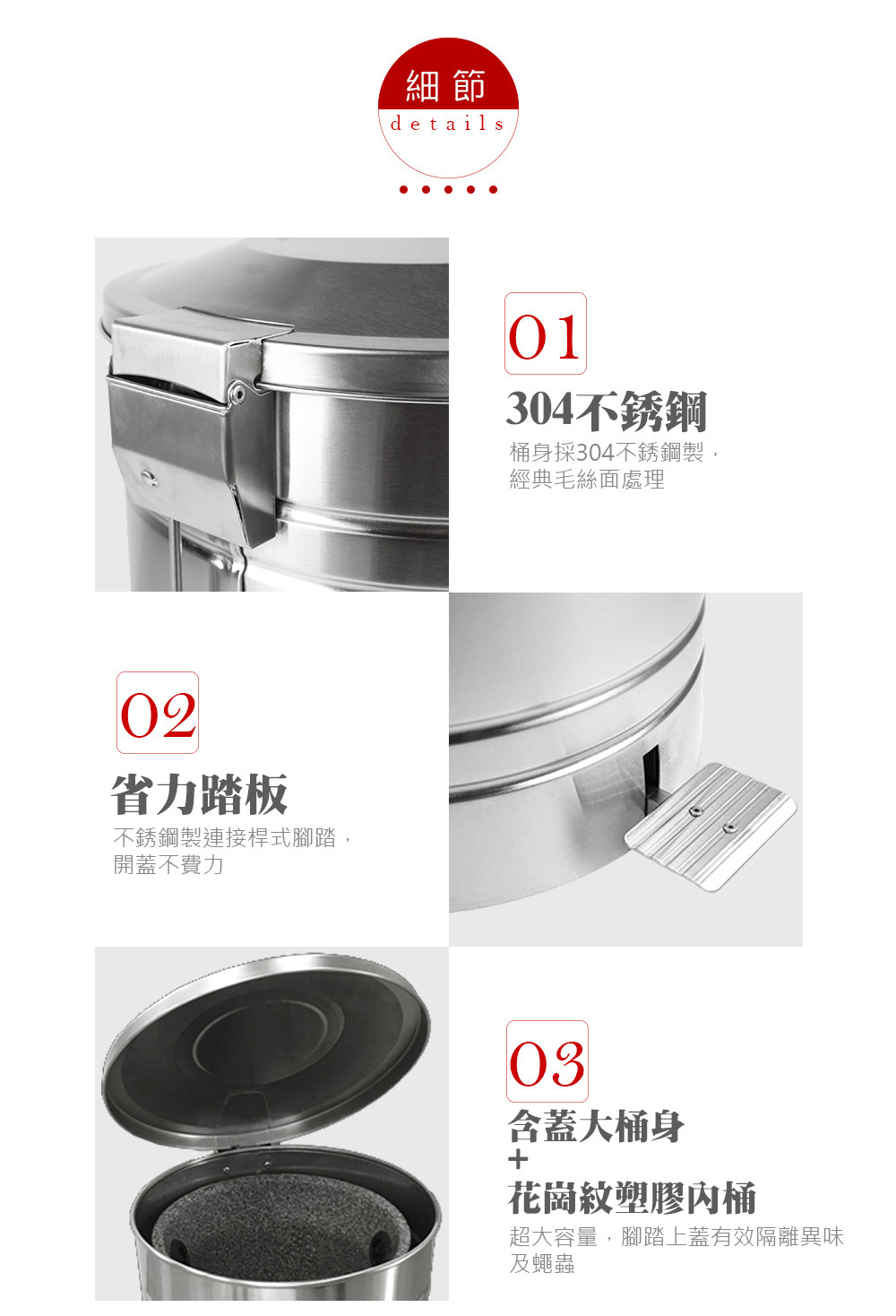 細節
details

01
304不銹鋼
桶身採304不銹鋼製，經典毛絲面處理

02
省力踏板
不銹鋼製連接桿式腳踏，開蓋不費力

03
含蓋大桶身
+
花崗紋塑膠內桶
超大容量，腳踏上蓋有效隔離異味及蠅蟲